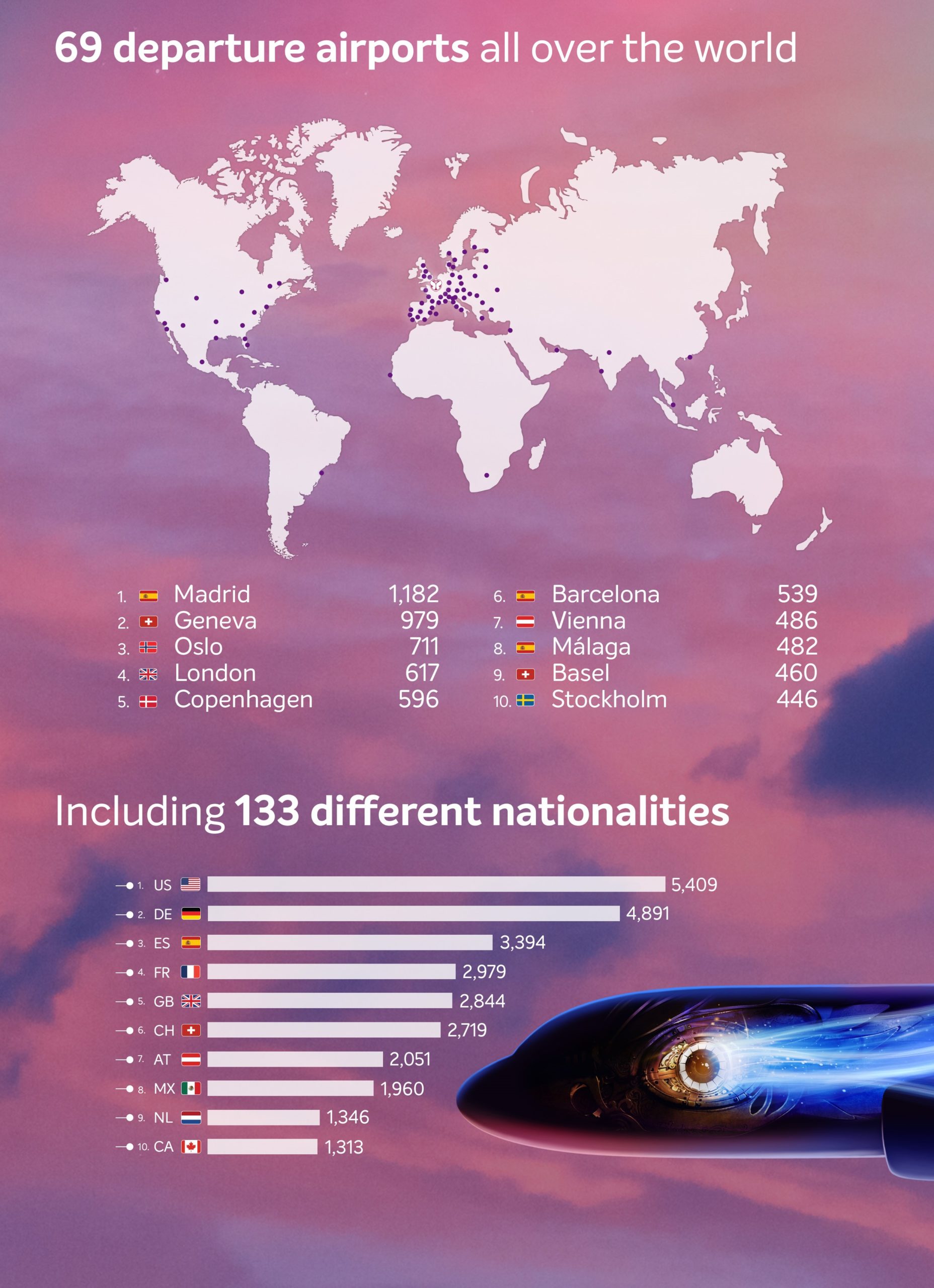 69 departure airports all over the world

1. Madrid 1,182
2. Geneva 979
3. Oslo 711
4. London 617
5. Copenhagen 596

6. Barcelona 539
7. Vienna 486
8. Málaga 482
9. Basel 460
10. Stockholm 446

Including 133 different nationalities

1. US 5,409
2. DE 4,891
3. ES 3,394
4. FR 2,979
5. GB 2,844
6. CH 2,719
7. AT 2,051
8. MX 1,960
9. NL 1,346
10. CA 1,313