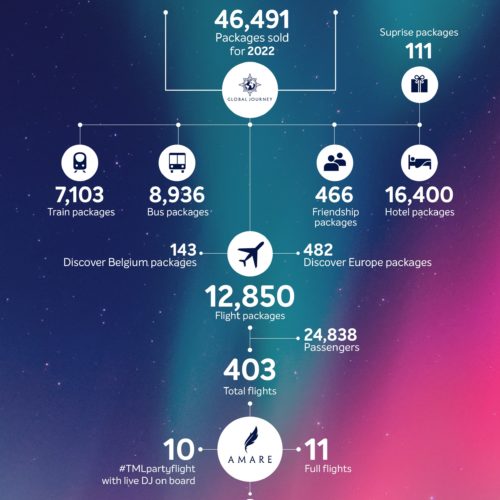 46,491
Packages sold for 2022

Suprise packages
111

GLOBAL JOURNEY

7,103
Train packages

8,936
Bus packages

466
Friendship packages

16,400
Hotel packages

143
Discover Belgium packages

482
Discover Europe packages

12,850
Flight packages

24,838
Passengers

403
Total flights

10
#TMLpartyflight with live DJ on board

AMARE

11
Full flights